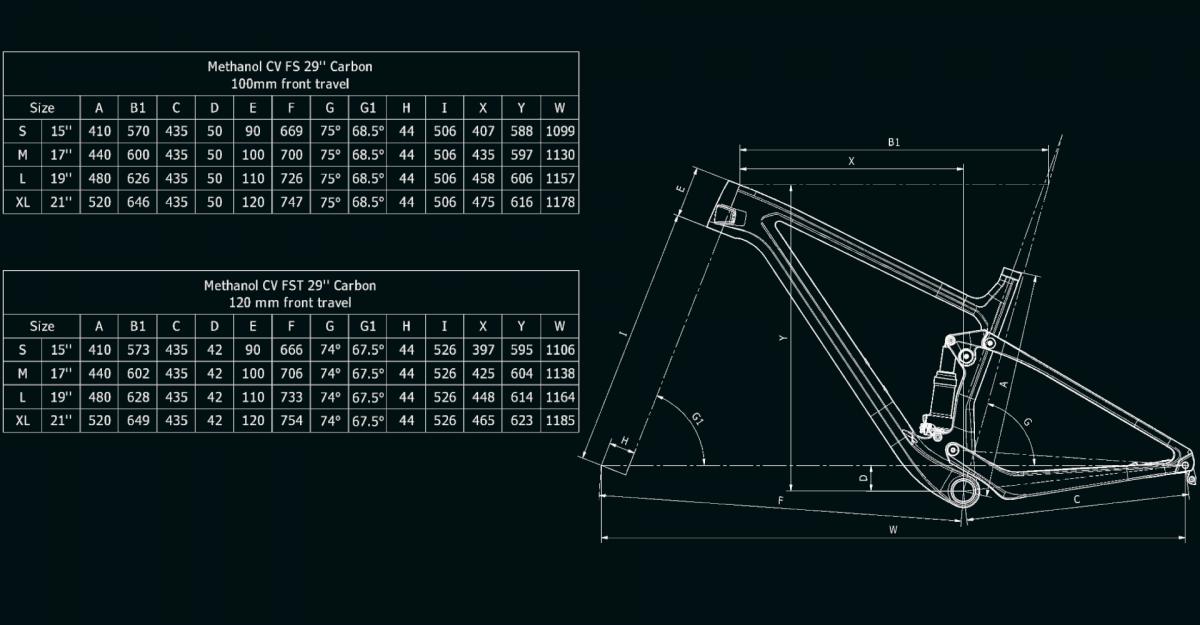 Methanol CV FS 29'' Carbon
100mm front travel

| Size | | A | B1 | C | D | E | F | G | G1 | H | I | X | Y | W |
|---|---|---|---|---|---|---|---|---|---|---|---|---|---|---|
| S | 15'' | 410 | 570 | 435 | 50 | 90 | 669 | 75° | 68.5° | 44 | 506 | 407 | 588 | 1099 |
| M | 17'' | 440 | 600 | 435 | 50 | 100 | 700 | 75° | 68.5° | 44 | 506 | 435 | 597 | 1130 |
| L | 19'' | 480 | 626 | 435 | 50 | 110 | 726 | 75° | 68.5° | 44 | 506 | 458 | 606 | 1157 |
| XL | 21'' | 520 | 646 | 435 | 50 | 120 | 747 | 75° | 68.5° | 44 | 506 | 475 | 616 | 1178 |

Methanol CV FST 29'' Carbon
120 mm front travel

| Size | | A | B1 | C | D | E | F | G | G1 | H | I | X | Y | W |
|---|---|---|---|---|---|---|---|---|---|---|---|---|---|---|
| S | 15'' | 410 | 573 | 435 | 42 | 90 | 666 | 74° | 67.5° | 44 | 526 | 397 | 595 | 1106 |
| M | 17'' | 440 | 602 | 435 | 42 | 100 | 706 | 74° | 67.5° | 44 | 526 | 425 | 604 | 1138 |
| L | 19'' | 480 | 628 | 435 | 42 | 110 | 733 | 74° | 67.5° | 44 | 526 | 448 | 614 | 1164 |
| XL | 21'' | 520 | 649 | 435 | 42 | 120 | 754 | 74° | 67.5° | 44 | 526 | 465 | 623 | 1185 |

B1
X
E
I
Y
A
G1
G
H
D
F
C
W